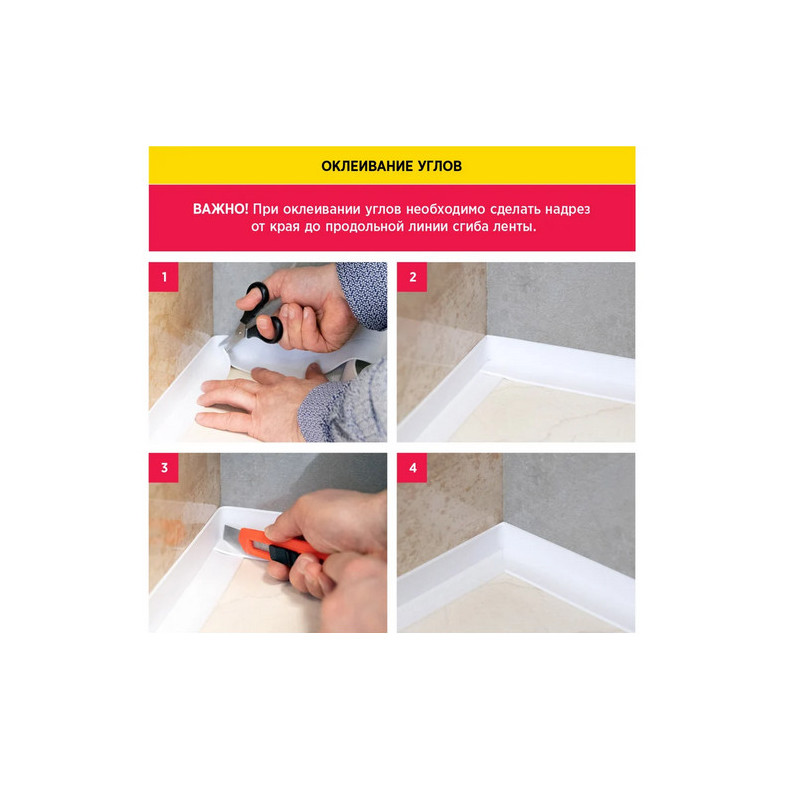 ОКЛЕИВАНИЕ УГЛОВ

ВАЖНО! При оклеивании углов необходимо сделать надрез от края до продольной линии сгиба ленты.

1

2

3

4