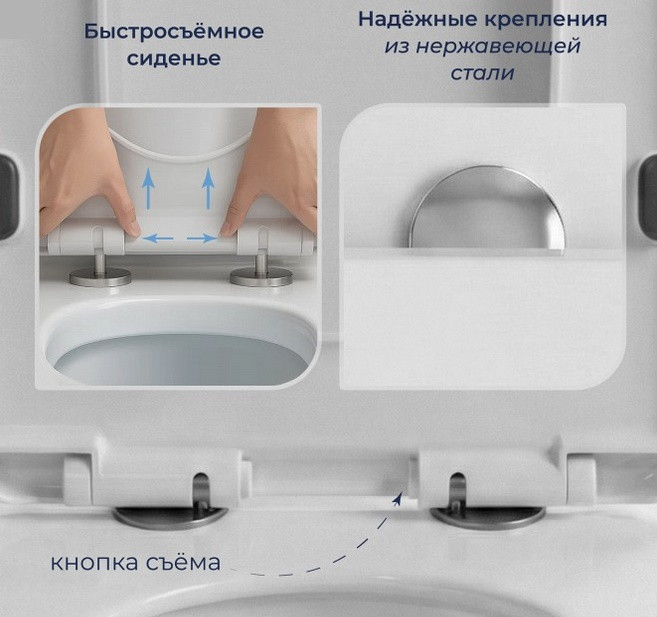 Быстросъёмное сиденье

Надёжные крепления из нержавеющей стали

кнопка съёма