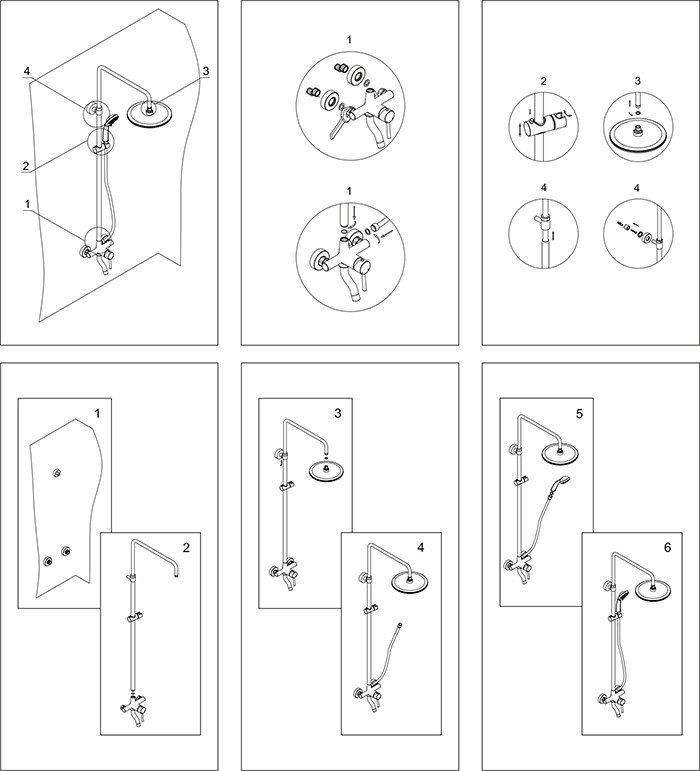 4
3
2
1

1

1

2
3
4
4

1
2

3
4

5
6